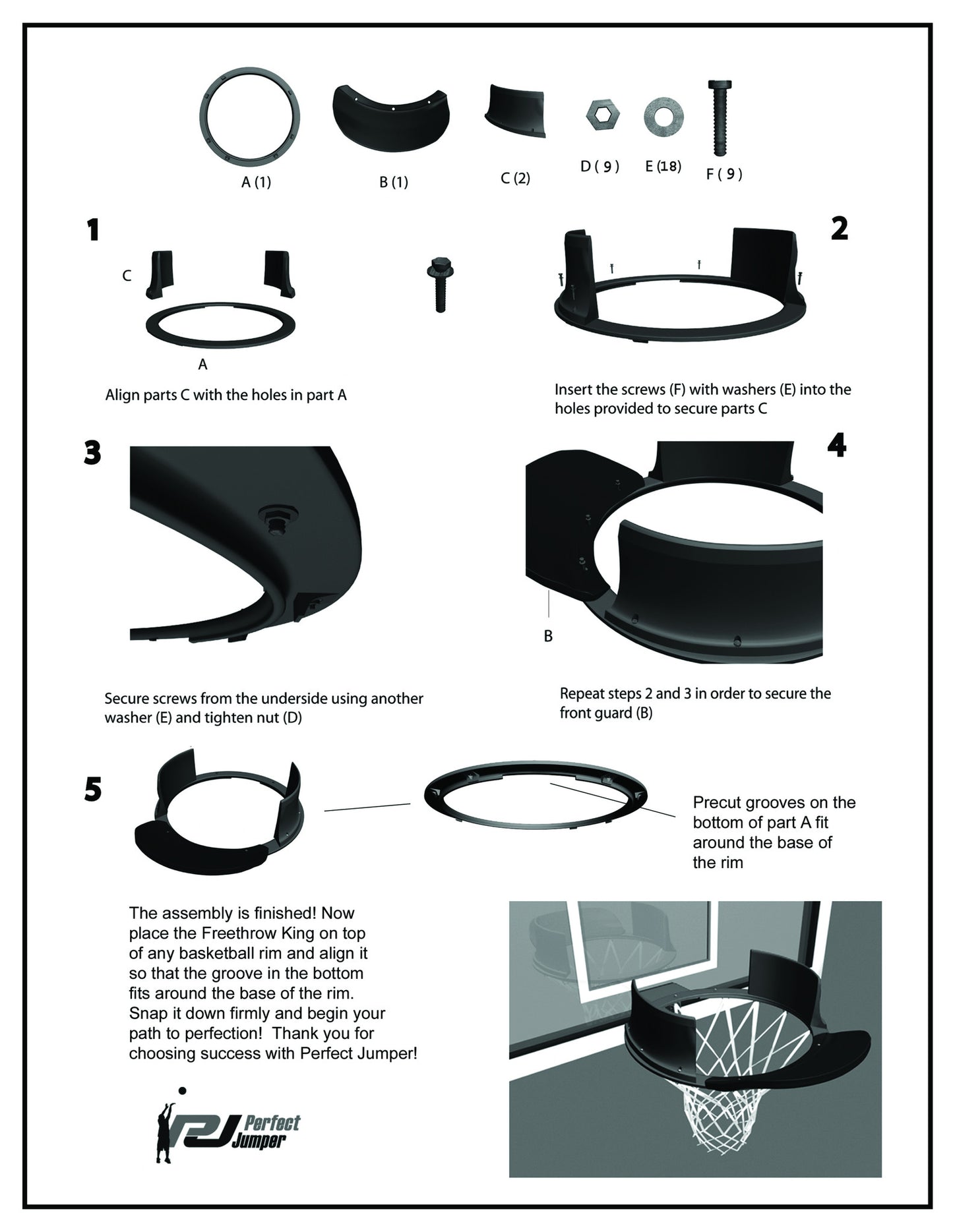 A (1)

B (1)

C (2)

D ( 9 )

E (18)

F ( 9 )

1

C

A

Align parts C with the holes in part A

2

Insert the screws (F) with washers (E) into the holes provided to secure parts C

3

Secure screws from the underside using another washer (E) and tighten nut (D)

4

B

Repeat steps 2 and 3 in order to secure the front guard (B)

5

Precut grooves on the bottom of part A fit around the base of the rim

The assembly is finished! Now place the Freethrow King on top of any basketball rim and align it so that the groove in the bottom fits around the base of the rim. Snap it down firmly and begin your path to perfection! Thank you for choosing success with Perfect Jumper!

PJ Perfect Jumper